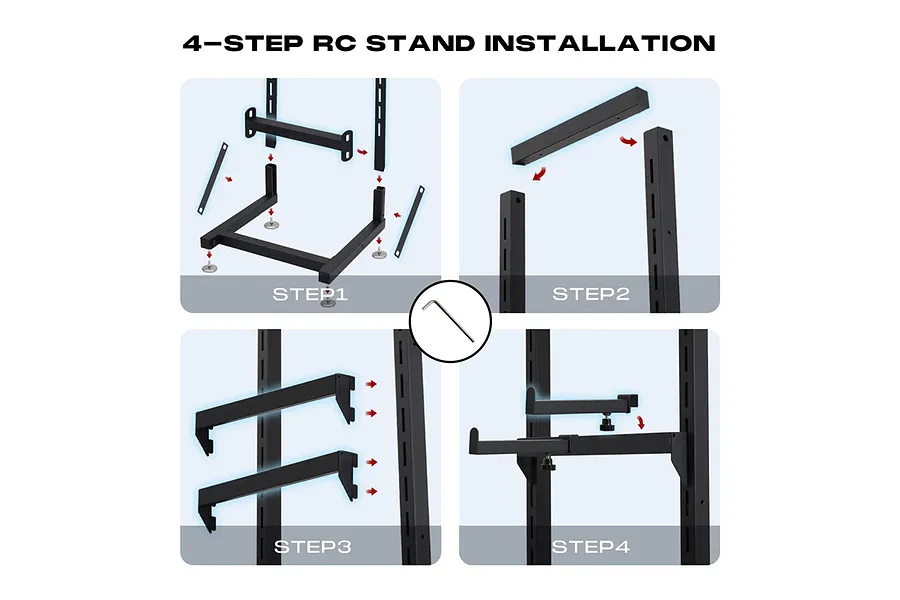 4-STEP RC STAND INSTALLATION

STEP1

STEP2

STEP3

STEP4