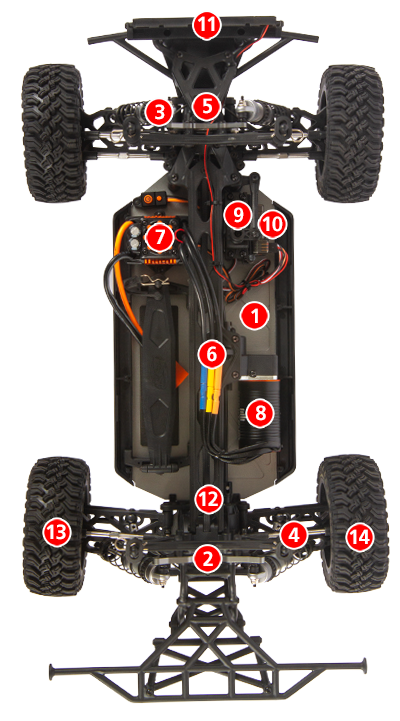 11
3
5
9
10
7
1
6
8
12
13
4
14
2